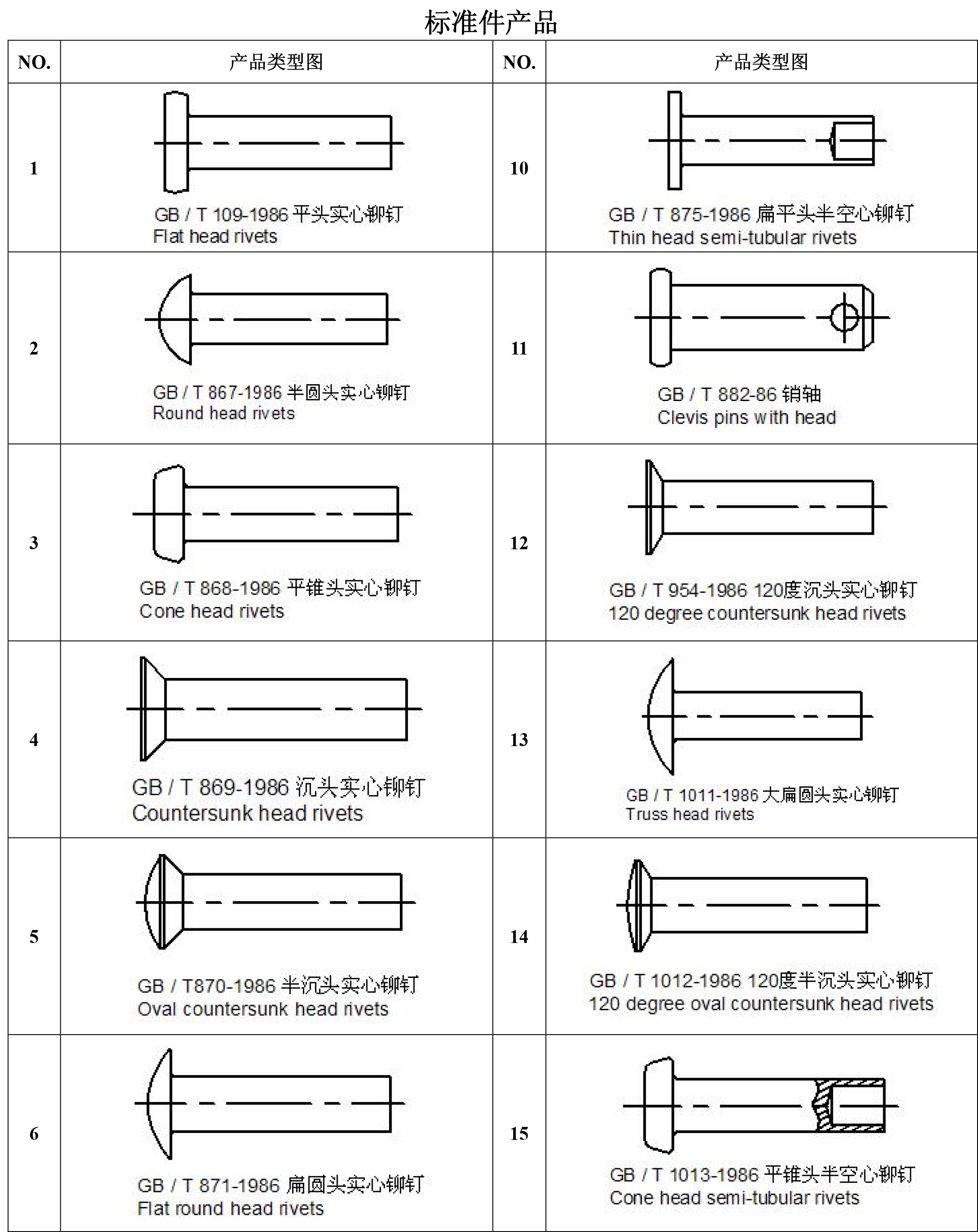 标准件产品

| NO. | 产品类型图 | NO. | 产品类型图 |
|---|---|---|---|
| 1 | GB / T 109-1986 平头实心铆钉 Flat head rivets | 10 | GB / T 875-1986 扁平头半空心铆钉 Thin head semi-tubular rivets |
| 2 | GB / T 867-1986 半圆头实心铆钉 Round head rivets | 11 | GB / T 882-86 销轴 Clevis pins with head |
| 3 | GB / T 868-1986 平锥头实心铆钉 Cone head rivets | 12 | GB / T 954-1986 120度沉头实心铆钉 120 degree countersunk head rivets |
| 4 | GB / T 869-1986 沉头实心铆钉 Countersunk head rivets | 13 | GB / T 1011-1986 大扁圆头实心铆钉 Truss head rivets |
| 5 | GB / T870-1986 半沉头实心铆钉 Oval countersunk head rivets | 14 | GB / T 1012-1986 120度半沉头实心铆钉 120 degree oval countersunk head rivets |
| 6 | GB / T 871-1986 扁圆头实心铆钉 Flat round head rivets | 15 | GB / T 1013-1986 平锥头半空心铆钉 Cone head semi-tubular rivets |